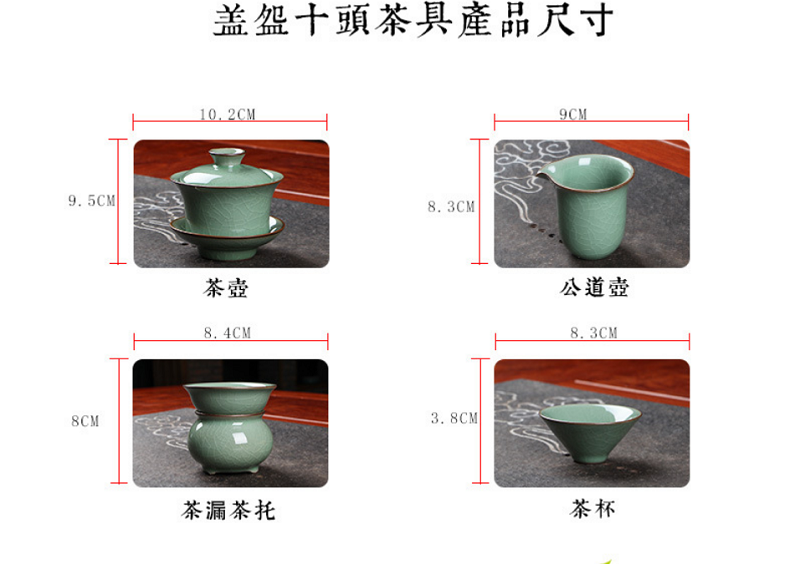 盖盌十頭茶具產品尺寸

10.2CM
9.5CM
茶壺

9CM
8.3CM
公道壺

8.4CM
8CM
茶漏茶托

8.3CM
3.8CM
茶杯